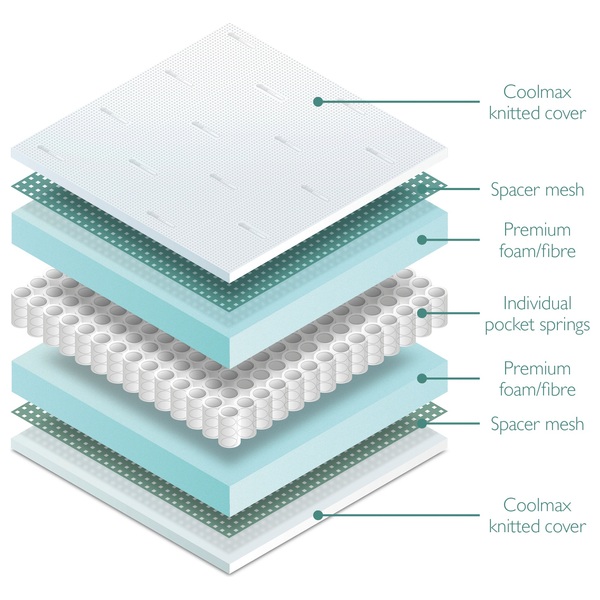 Coolmax knitted cover

Spacer mesh

Premium foam/fibre

Individual pocket springs

Premium foam/fibre

Spacer mesh

Coolmax knitted cover