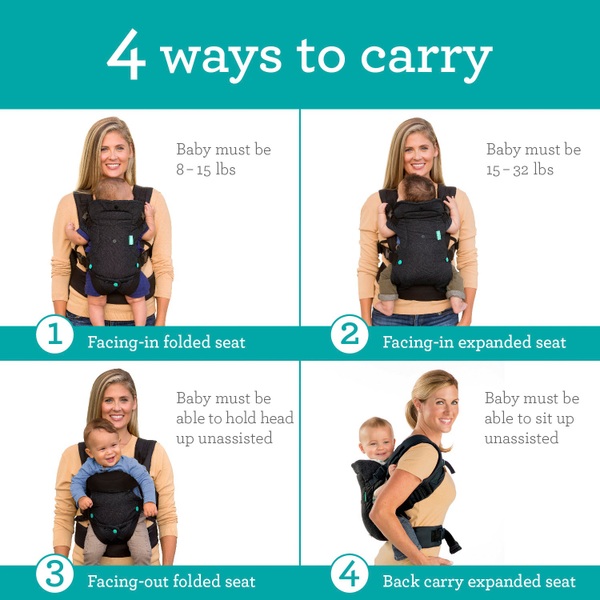 4 ways to carry

Baby must be 8 – 15 lbs

1 Facing-in folded seat

Baby must be 15 – 32 lbs

2 Facing-in expanded seat

Baby must be able to hold head up unassisted

3 Facing-out folded seat

Baby must be able to sit up unassisted

4 Back carry expanded seat