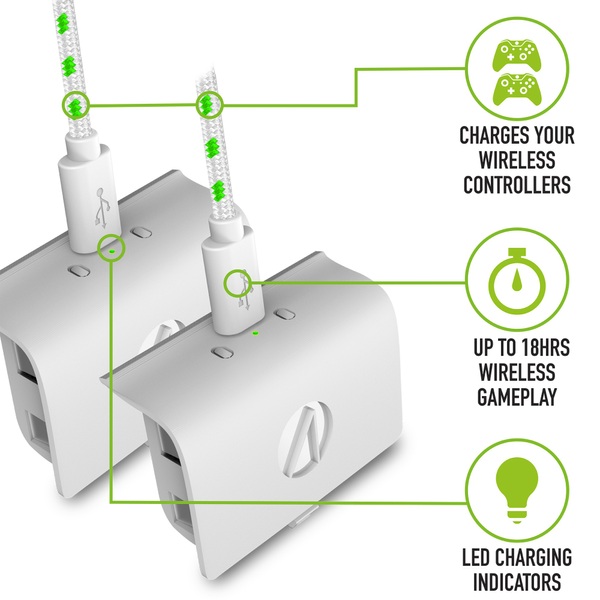 CHARGES YOUR WIRELESS CONTROLLERS

UP TO 18HRS WIRELESS GAMEPLAY

LED CHARGING INDICATORS