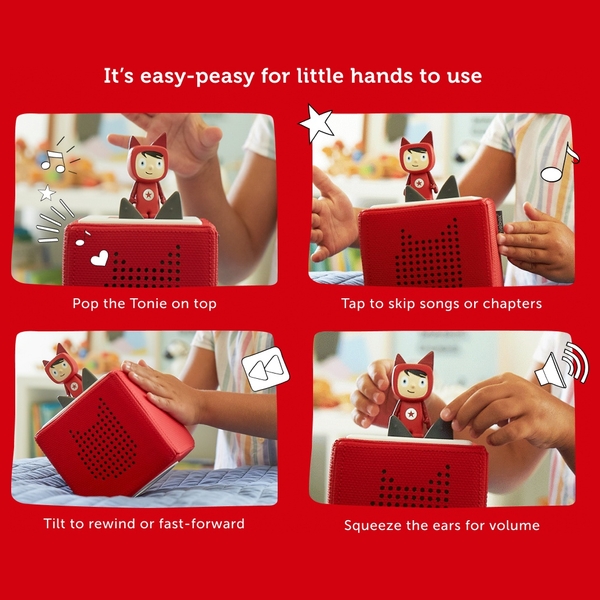 It's easy-peasy for little hands to use

Pop the Tonie on top

Tap to skip songs or chapters

Tilt to rewind or fast-forward

Squeeze the ears for volume