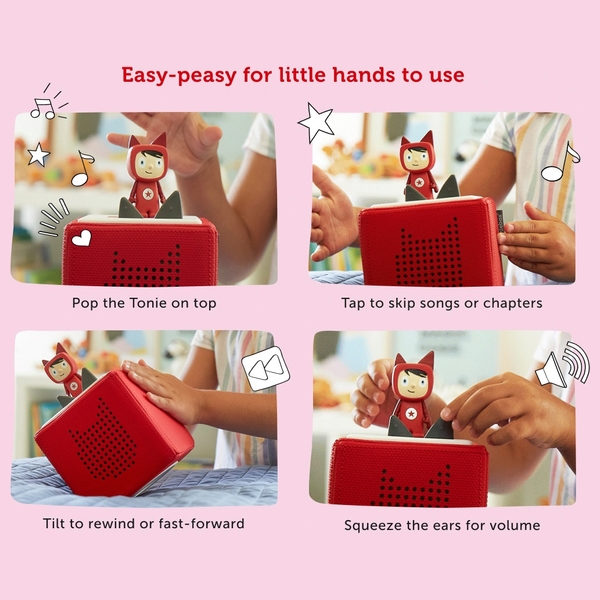 Easy-peasy for little hands to use

Pop the Tonie on top

Tap to skip songs or chapters

Tilt to rewind or fast-forward

Squeeze the ears for volume