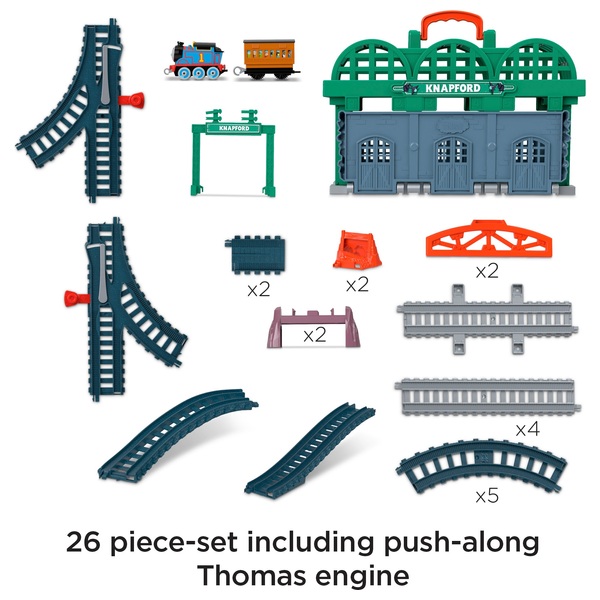 1

KNAPFORD

KNAPFORD

x2

x2

x2

x2

x4

x5

26 piece-set including push-along Thomas engine